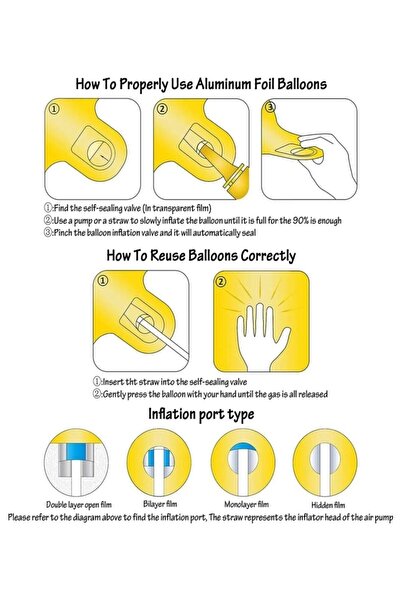 How To Properly Use Aluminum Foil Balloons

①

②

③

①:Find the self-sealing valve (In transparent film)
②:Use a pump or a straw to slowly inflate the balloon until it is full for the 90% is enough
③:Pinch the balloon inflation valve and it will automatically seal

How To Reuse Balloons Correctly

①

②

①:Insert tht straw into the self-sealing valve
②:Gently press the balloon with your hand until the gas is all released

Inflation port type

Double layer open film

Bilayer film

Monolayer film

Hidden film

Please refer to the diagram above to find the inflation port, The straw represents the inflator head of the air pump