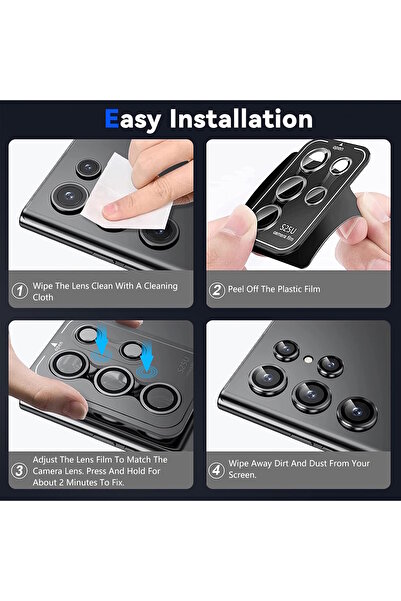 Easy Installation

open
S25U
camera film

1 Wipe The Lens Clean With A Cleaning Cloth

2 Peel Off The Plastic Film

S25U

3 Adjust The Lens Film To Match The Camera Lens. Press And Hold For About 2 Minutes To Fix.

4 Wipe Away Dirt And Dust From Your Screen.