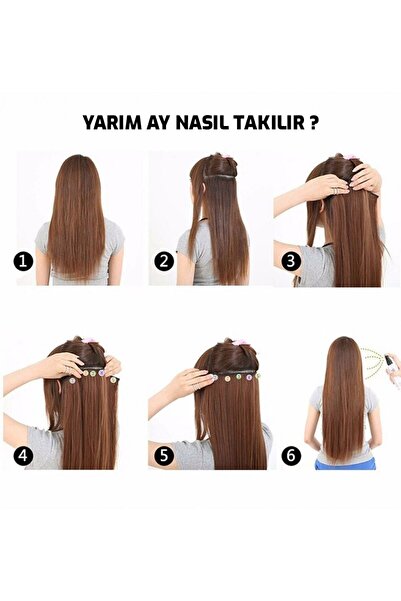 YARIM AY NASIL TAKILIR ?

1

2

3

4

5

6