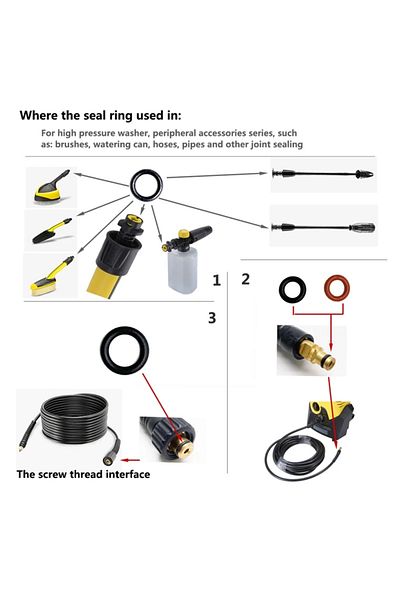 Where the seal ring used in:

For high pressure washer, peripheral accessories series, such as: brushes, watering can, hoses, pipes and other joint sealing

1

2

3

The screw thread interface