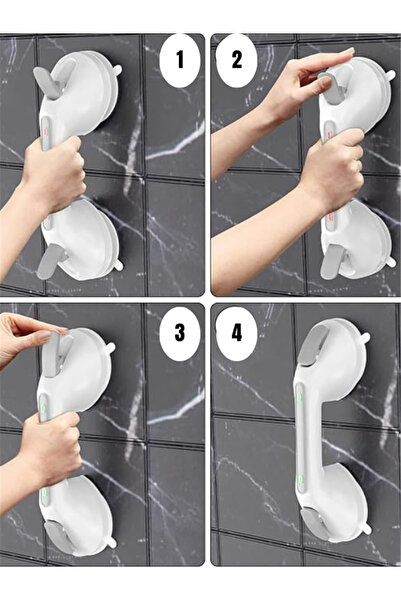 1

2

3

4