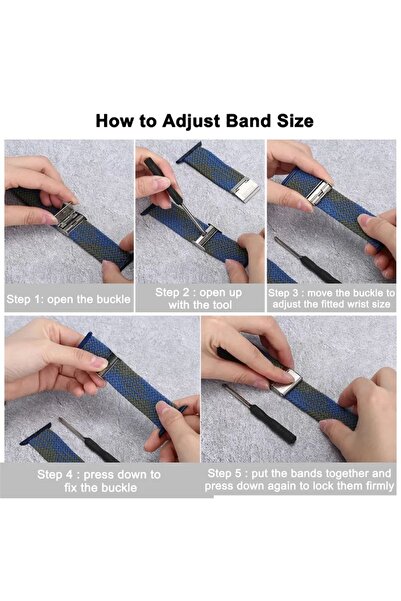 How to Adjust Band Size

Step 1: open the buckle

Step 2 : open up with the tool

Step 3 : move the buckle to adjust the fitted wrist size

Step 4 : press down to fix the buckle

Step 5 : put the bands together and press down again to lock them firmly