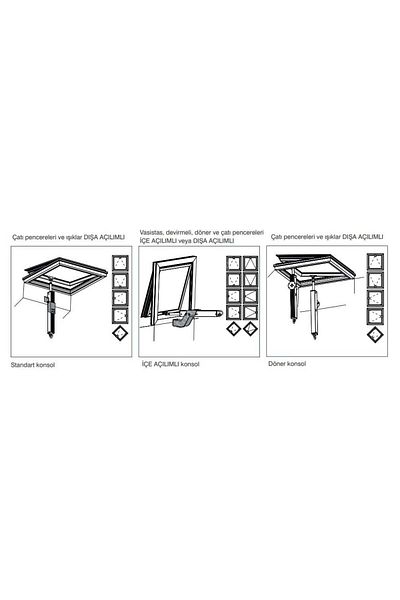 Çatı pencereleri ve ışıklar DIŞA AÇILIMLI

Standart konsol

Vasistas, devirmeli, döner ve çatı pencereleri İÇE AÇILIMLI veya DIŞA AÇILIMLI

İÇE AÇILIMLI konsol

Çatı pencereleri ve ışıklar DIŞA AÇILIMLI

Döner konsol