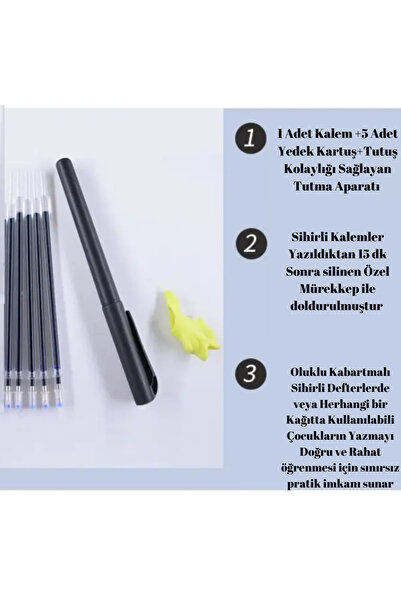 1

1 Adet Kalem +5 Adet Yedek Kartuş+Tutuş Kolaylığı Sağlayan Tutma Aparatı

2

Sihirli Kalemler Yazıldıktan 15 dk Sonra silinen Özel Mürekkep ile doldurulmuştur

3

Oluklu Kabartmalı Sihirli Defterlerde veya Herhangi bir Kağıtta Kullanılabili Çocukların Yazmayı Doğru ve Rahat öğrenmesi için sınırsız pratik imkanı sunar