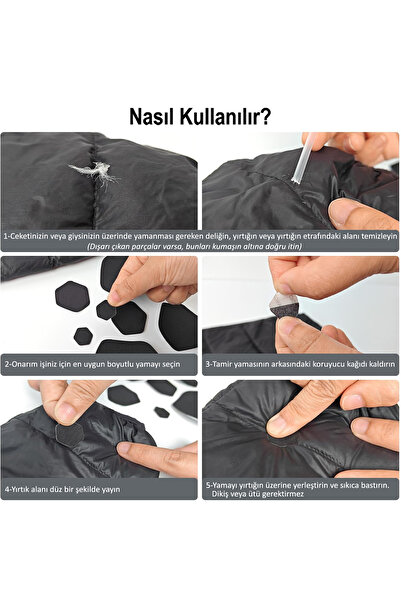 Nasıl Kullanılır?

1-Ceketinizin veya giysinizin üzerinde yamanması gereken deliğin, yırtığın veya yırtığın etrafındaki alanı temizleyin
(Dışarı çıkan parçalar varsa, bunları kumaşın altına doğru itin)

2-Onarım işiniz için en uygun boyutlu yamayı seçin

3-Tamir yamasının arkasındaki koruyucu kağıdı kaldırın

4-Yırtık alanı düz bir şekilde yayın

5-Yamayı yırtığın üzerine yerleştirin ve sıkıca bastırın. Dikiş veya ütü gerektirmez