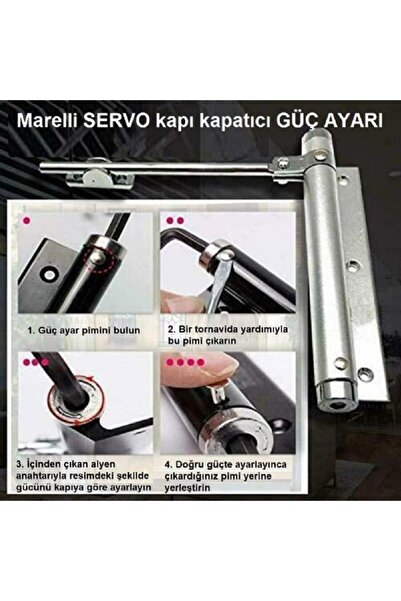 Marelli SERVO kapı kapatıcı GÜÇ AYARI

1. Güç ayar pimini bulun

2. Bir tornavida yardımıyla bu pimi çıkarın

3. İçinden çıkan alyen anahtarıyla resimdeki şekilde gücünü kapıya göre ayarlayın

4. Doğru güçte ayarlayınca çıkardığınız pimi yerine yerleştirin