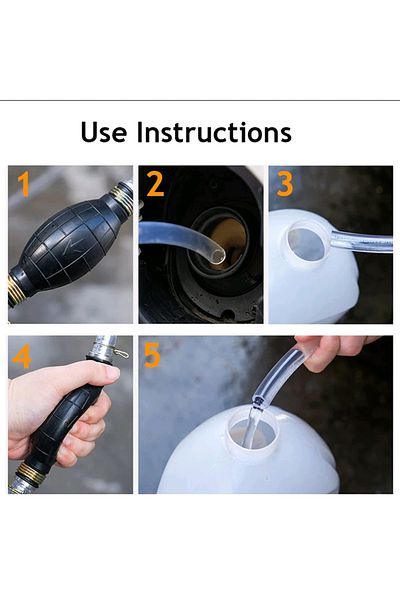 Use Instructions

1

2

3

4

5