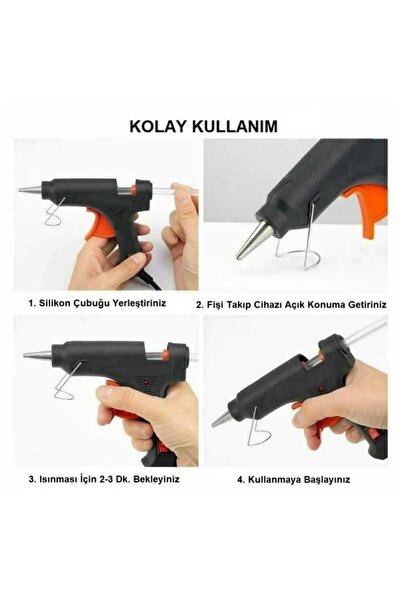 KOLAY KULLANIM

1. Silikon Çubuğu Yerleştiriniz

2. Fişi Takıp Cihazı Açık Konuma Getiriniz

3. Isınması İçin 2-3 Dk. Bekleyiniz

4. Kullanmaya Başlayınız