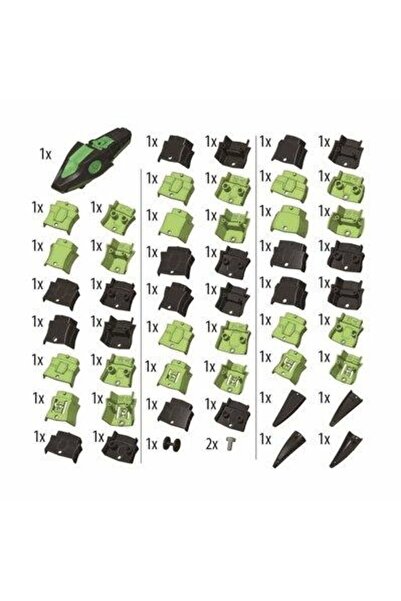 1x

1x 1x
1x 1x
1x 1x
1x 1x
1x 1x
1x 1x
1x 1x

1x 1x
1x 1x
1x 1x
1x 1x
1x 1x
1x 1x
1x 1x
1x 1x
1x 2x

1x 1x
1x 1x
1x 1x
1x 1x
1x 1x
1x 1x
1x 1x
1x 1x
1x 1x