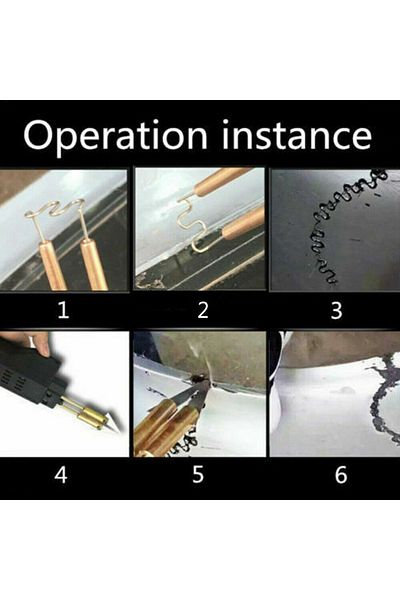 Operation instance

1

2

3

4

5

6