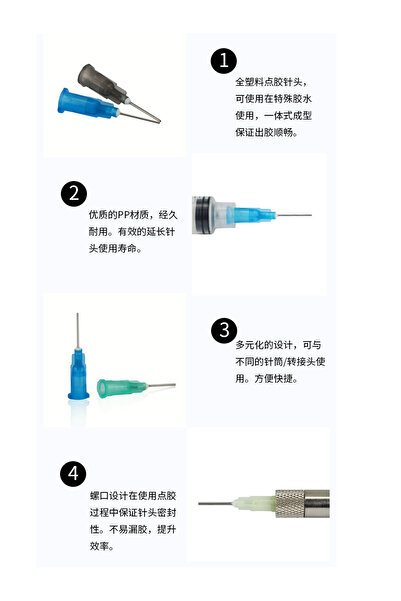 1

全塑料点胶针头，可使用在特殊胶水使用，一体式成型保证出胶顺畅。

2

优质的PP材质，经久耐用。有效的延长针头使用寿命。

3

多元化的设计，可与不同的针筒/转接头使用。方便快捷。

4

螺口设计在使用点胶过程中保证针头密封性。不易漏胶，提升效率。