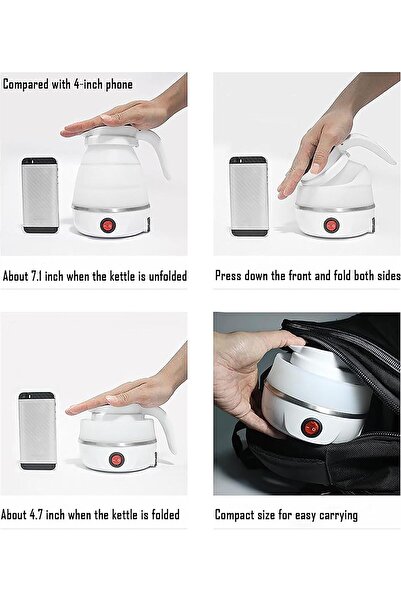 Compared with 4-inch phone

About 7.1 inch when the kettle is unfolded

Press down the front and fold both sides

About 4.7 inch when the kettle is folded

Compact size for easy carrying