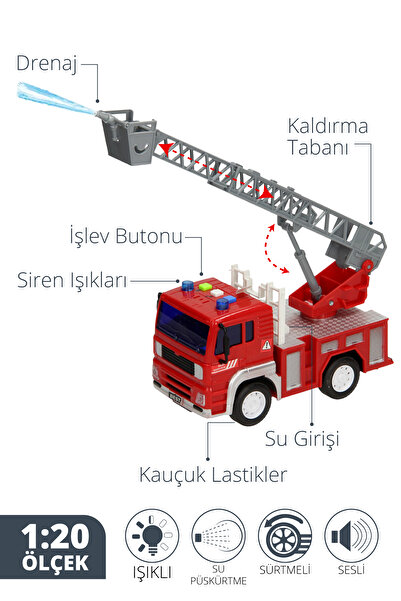 Drenaj

Kaldırma Tabanı

İşlev Butonu

Siren Işıkları

Su Girişi

Kauçuk Lastikler

1:20 ÖLÇEK

IŞIKLI

SU PÜSKÜRTME

SÜRTMELİ

SESLİ