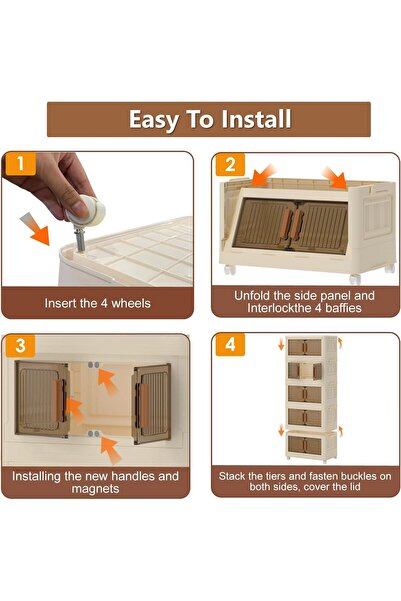 Easy To Install

1

Insert the 4 wheels

2

Unfold the side panel and Interlockthe 4 baffies

3

Installing the new handles and magnets

4

Stack the tiers and fasten buckles on both sides, cover the lid