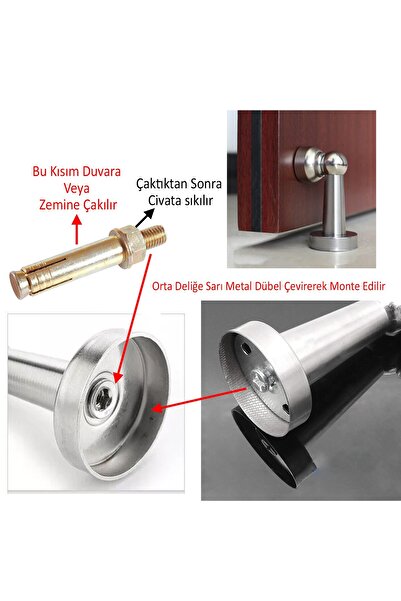 Bu Kısım Duvara Veya Zemine Çakılır

Çaktıktan Sonra Civata sıkılır

Orta Deliğe Sarı Metal Dübel Çevirerek Monte Edilir