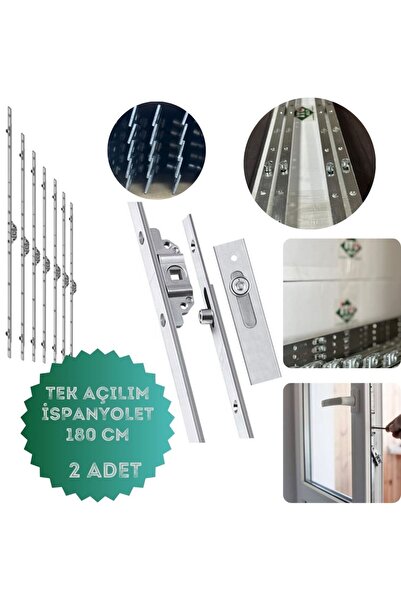 TEK AÇILIM
İSPANYOLET
180 CM

2 ADET