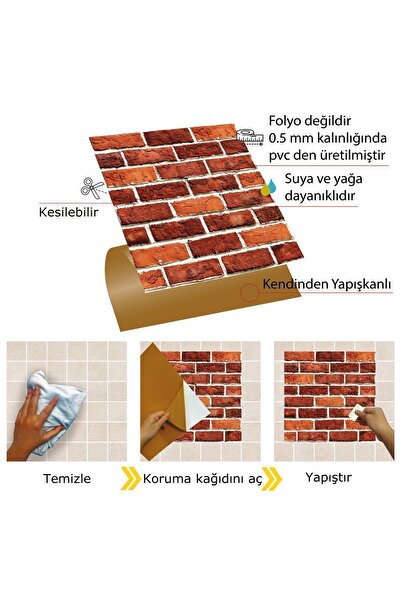 Folyo değildir
0.5 mm kalınlığında
pvc den üretilmiştir

Suya ve yağa
dayanıklıdır

Kesilebilir

Kendinden Yapışkanlı

Temizle

Koruma kağıdını aç

Yapıştır