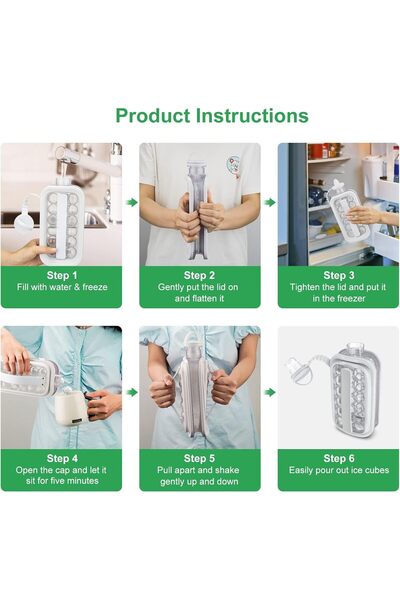 Product Instructions

Step 1
Fill with water & freeze

Step 2
Gently put the lid on and flatten it

Step 3
Tighten the lid and put it in the freezer

Step 4
Open the cap and let it sit for five minutes

Step 5
Pull apart and shake gently up and down

Step 6
Easily pour out ice cubes