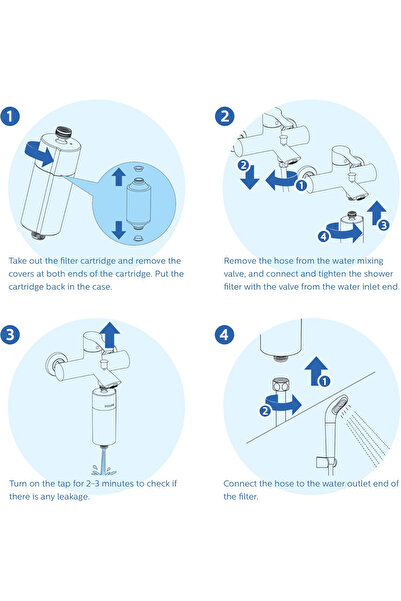 1

Take out the filter cartridge and remove the covers at both ends of the cartridge. Put the cartridge back in the case.

2

2 1 3 4

Remove the hose from the water mixing valve, and connect and tighten the shower filter with the valve from the water inlet end.

3

Turn on the tap for 2-3 minutes to check if there is any leakage.

4

1 2

Connect the hose to the water outlet end of the filter.