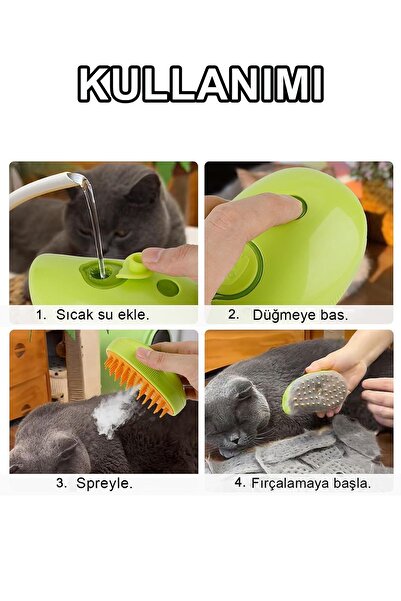 KULLANIMI

1. Sıcak su ekle.

2. Düğmeye bas.

3. Spreyle.

4. Fırçalamaya başla.