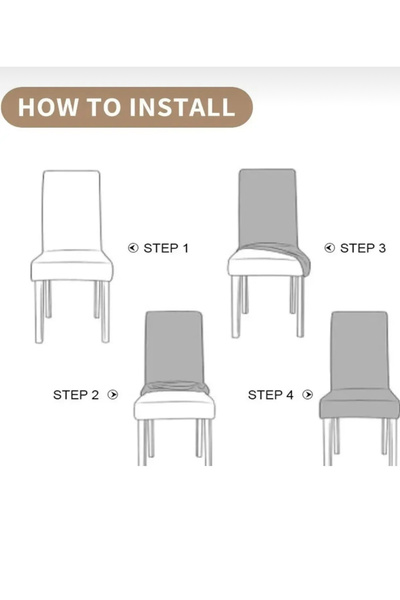 HOW TO INSTALL

STEP 1

STEP 3

STEP 2

STEP 4