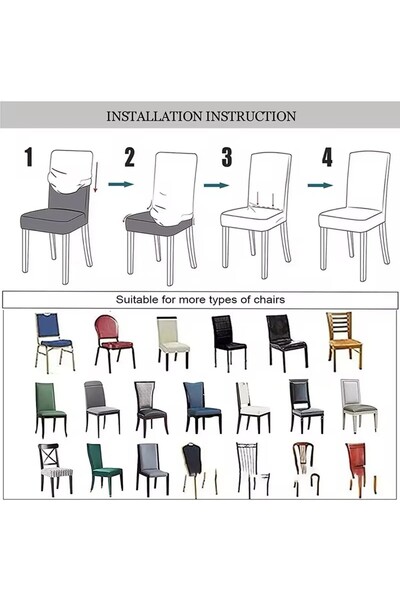 INSTALLATION INSTRUCTION

1

2

3

4

Suitable for more types of chairs