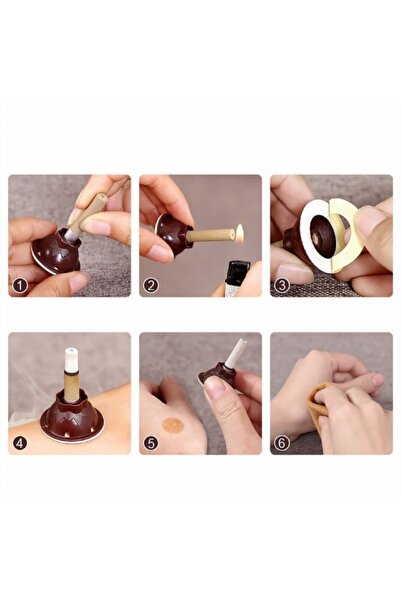 1

2

3

4

5

6