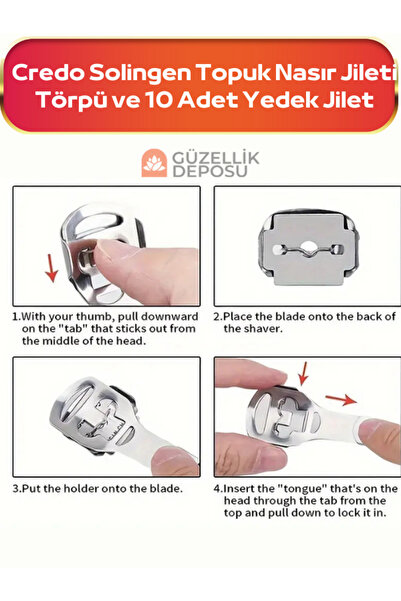 Credo Solingen Topuk Nasır Jileti Törpü ve 10 Adet Yedek Jilet

GÜZELLİK DEPOSU

1.With your thumb, pull downward on the "tab" that sticks out from the middle of the head.

2.Place the blade onto the back of the shaver.

3.Put the holder onto the blade.

4.Insert the "tongue" that's on the head through the tab from the top and pull down to lock it in.