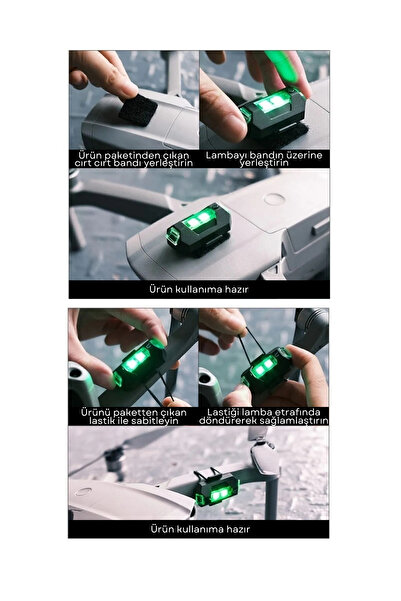 Ürün paketinden çıkan cırt cırt bandı yerleştirin

Lambayı bandın üzerine yerleştirin

Ürün kullanıma hazır

Ürünü paketten çıkan lastik ile sabitleyin

Lastiği lamba etrafında döndürerek sağlamlaştırın

Ürün kullanıma hazır