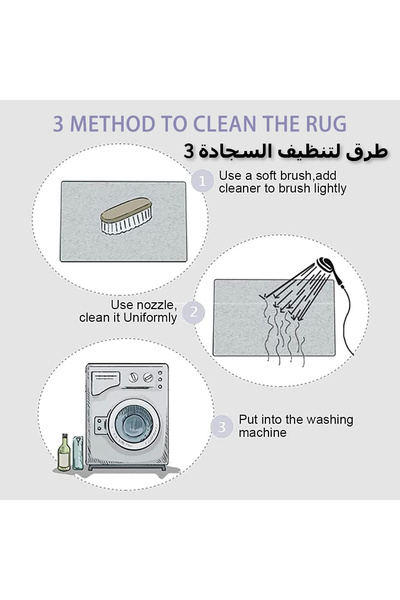 3 METHOD TO CLEAN THE RUG

3 طرق لتنظيف السجادة

1 Use a soft brush,add cleaner to brush lightly

Use nozzle, clean it Uniformly 2

3 Put into the washing machine