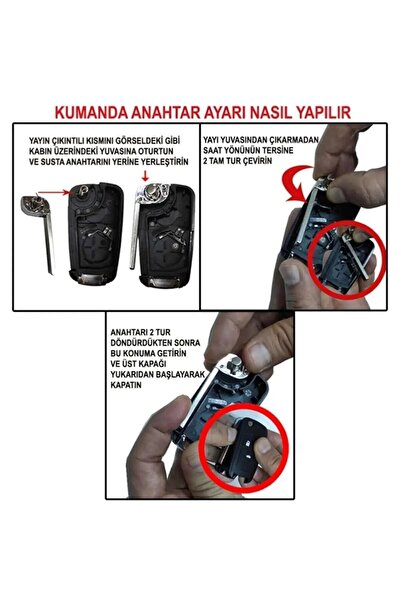 KUMANDA ANAHTAR AYARI NASIL YAPILIR

YAYIN ÇIKINTILI KISMINI GÖRSELDEKİ GİBİ KABIN ÜZERİNDEKİ YUVASINA OTURTUN VE SUSTA ANAHTARINI YERİNE YERLEŞTİRİN

YAYI YUVASINDAN ÇIKARMADAN SAAT YÖNÜNÜN TERSİNE 2 TAM TUR ÇEVİRİN

ANAHTARI 2 TUR DÖNDÜRDÜKTEN SONRA BU KONUMA GETİRİN VE ÜST KAPAĞI YUKARIDAN BAŞLAYARAK KAPATIN