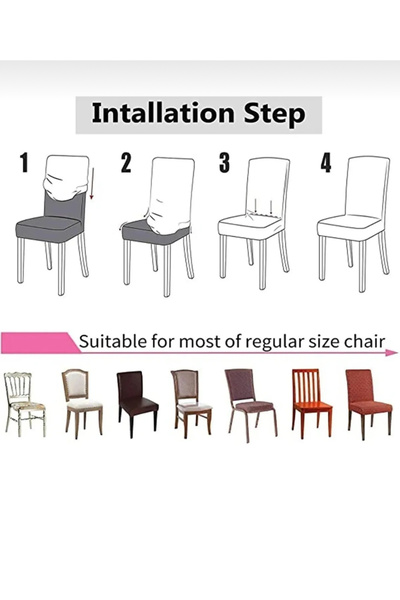 Intallation Step

1

2

3

4

Suitable for most of regular size chair