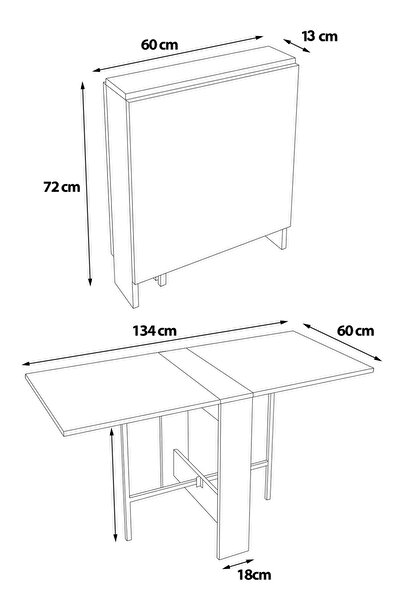 60 cm
13 cm
72 cm
134 cm
60 cm
18cm