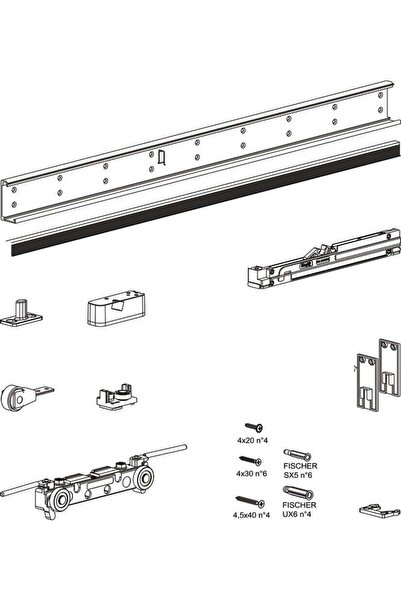 4x20 n°4

4x30 n°6

FISCHER
SX5 n°6

4,5x40 n°4

FISCHER
UX6 n°4