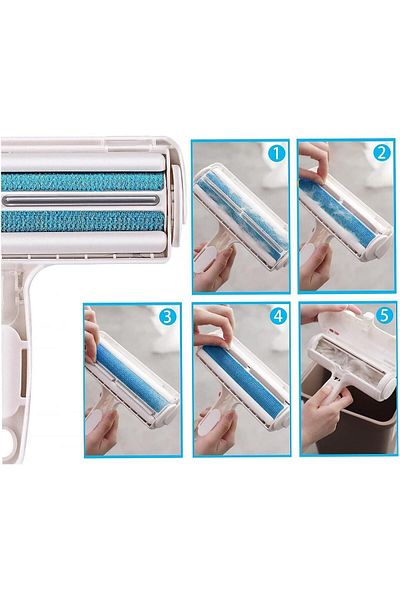 1
2
3
4
5