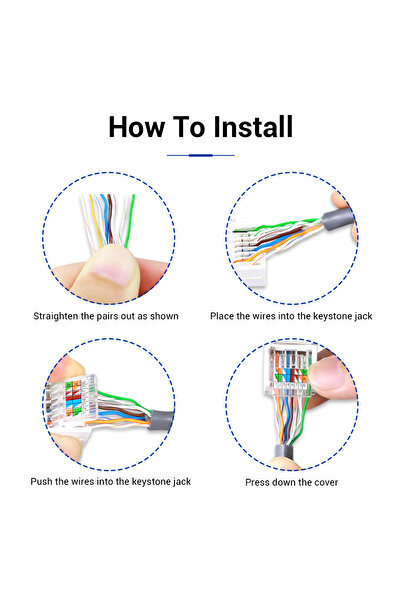 How To Install

Straighten the pairs out as shown

Place the wires into the keystone jack

Push the wires into the keystone jack

Press down the cover