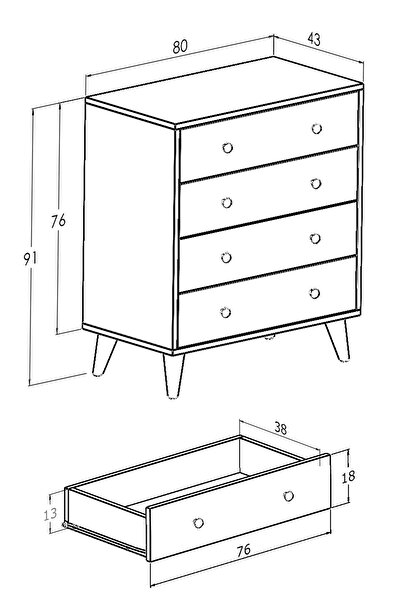 80
43
76
91
38
18
13
76