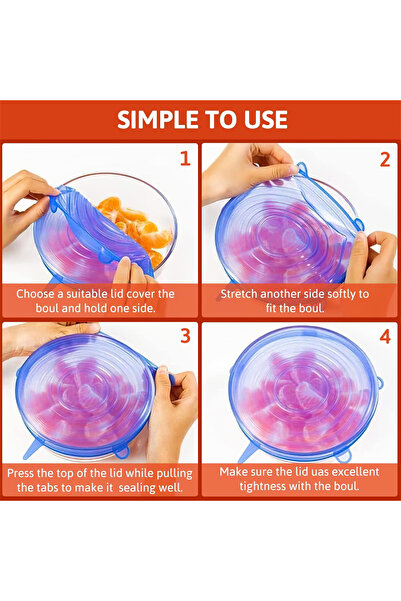 SIMPLE TO USE

1

Choose a suitable lid cover the boul and hold one side.

2

Stretch another side softly to fit the boul.

3

Press the top of the lid while pulling the tabs to make it sealing well.

4

Make sure the lid uas excellent tightness with the boul.