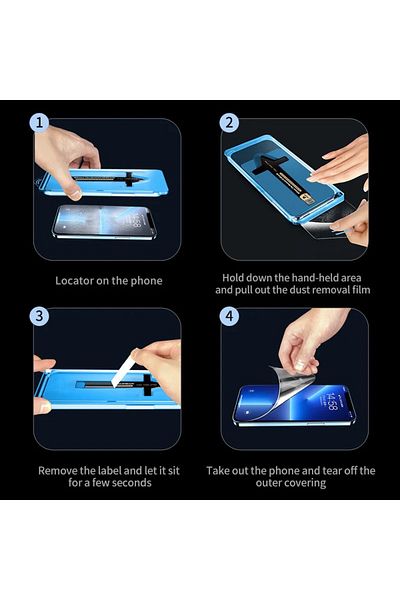 1

Locator on the phone

2

Hold down the hand-held area and pull out the dust removal film

3

Remove the label and let it sit for a few seconds

4

14:58

Take out the phone and tear off the outer covering