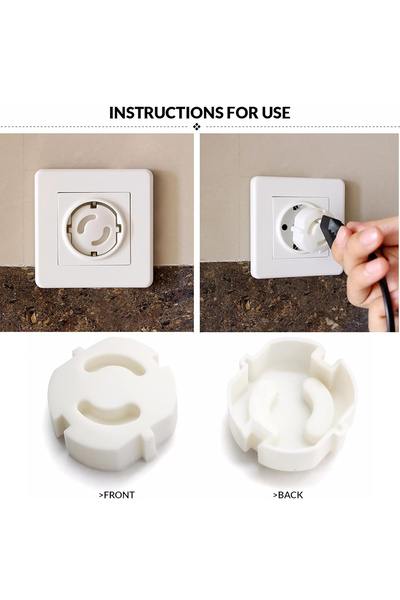 INSTRUCTIONS FOR USE

>FRONT

>BACK