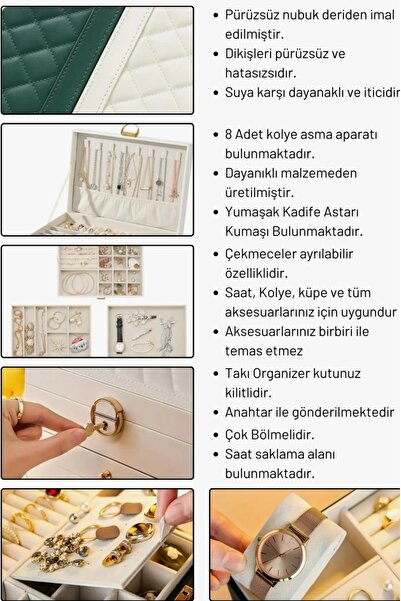 • Pürüzsüz nubuk deriden imal edilmiştir.
• Dikişleri pürüzsüz ve hatasızsıdır.
• Suya karşı dayanaklı ve iticidir

• 8 Adet kolye asma aparatı bulunmaktadır.
• Dayanıklı malzemeden üretilmiştir.
• Yumaşak Kadife Astarı Kumaşı Bulunmaktadır.

• Çekmeceler ayrılabilir özelliklidir.
• Saat, Kolye, küpe ve tüm aksesuarlarınız için uygundur
• Aksesuarlarınız birbiri ile temas etmez

• Takı Organizer kutunuz kilitlidir.
• Anahtar ile gönderilmektedir
• Çok Bölmelidir.
• Saat saklama alanı bulunmaktadır.