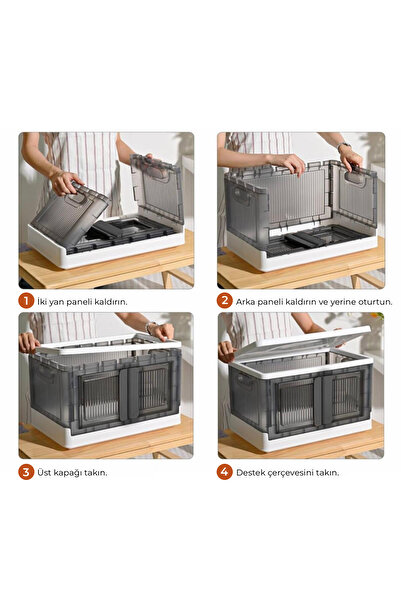 1 İki yan paneli kaldırın.

2 Arka paneli kaldırın ve yerine oturtun.

3 Üst kapağı takın.

4 Destek çerçevesini takın.