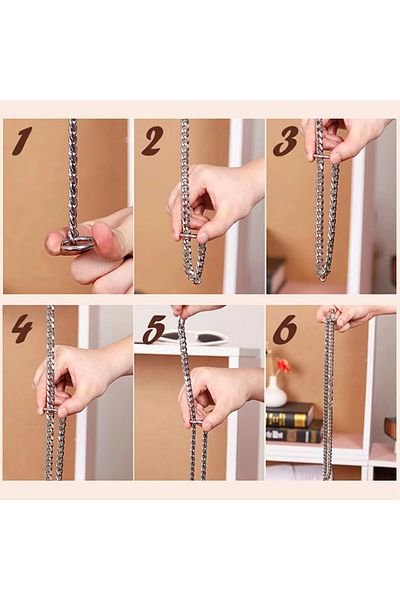 1

2

3

4

5

6