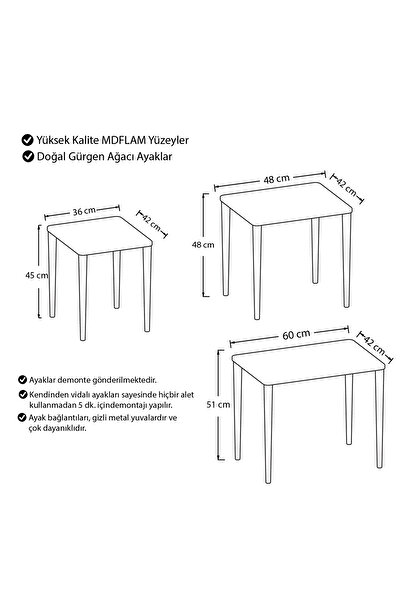 Yüksek Kalite MDFLAM Yüzeyler
Doğal Gürgen Ağacı Ayaklar

36 cm
42 cm
45 cm

48 cm
42 cm
48 cm

60 cm
42 cm
51 cm

Ayaklar demonte gönderilmektedir.
Kendinden vidalı ayakları sayesinde hiçbir alet kullanmadan 5 dk. içindemontajı yapılır.
Ayak bağlantıları, gizli metal yuvalardır ve çok dayanıklıdır.