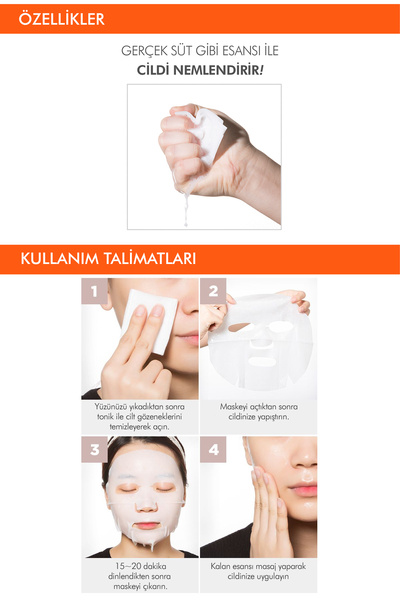 ÖZELLİKLER

GERÇEK SÜT GİBİ ESANSI İLE
CİLDİ NEMLENDİRİR!

KULLANIM TALİMATLARI

1
Yüzünüzü yıkadıktan sonra tonik ile cilt gözeneklerini temizleyerek açın.

2
Maskeyi açtıktan sonra cildinize yapıştırın.

3
15~20 dakika dinlendikten sonra maskeyi çıkarın.

4
Kalan esansı masaj yaparak cildinize uygulayın