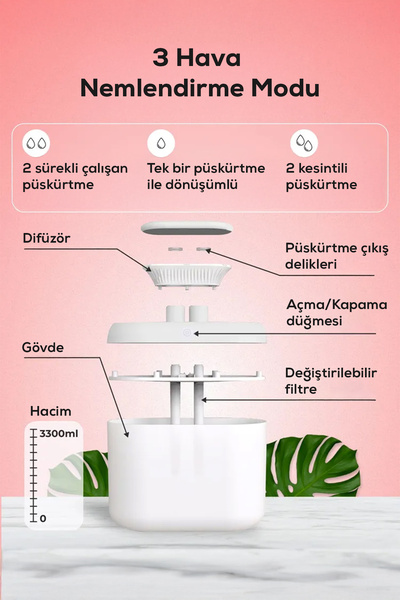 3 Hava
Nemlendirme Modu

2 sürekli çalışan püskürtme

Tek bir püskürtme ile dönüşümlü

2 kesintili püskürtme

Difüzör

Püskürtme çıkış delikleri

Açma/Kapama düğmesi

Gövde

Değiştirilebilir filtre

Hacim

3300ml

0