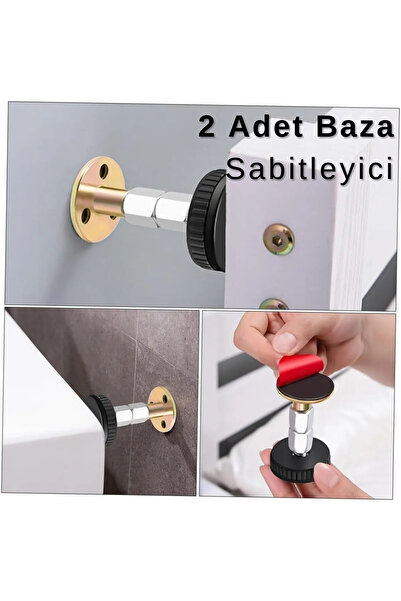 2 Adet Baza
Sabitleyici