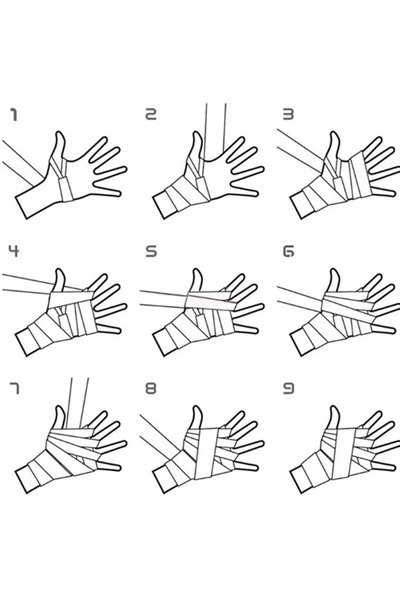 1

2

3

4

5

6

7

8

9