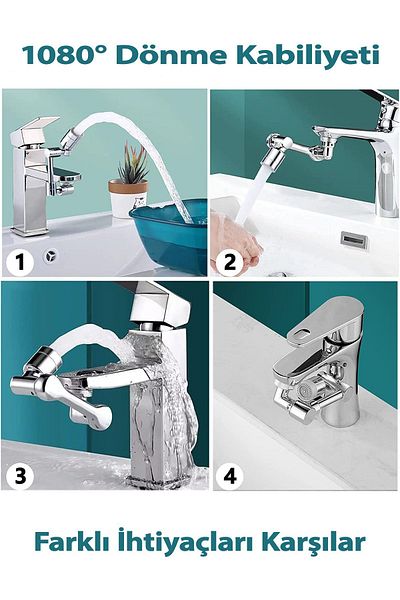 1080° Dönme Kabiliyeti

1

2

3

4

Farklı İhtiyaçları Karşılar