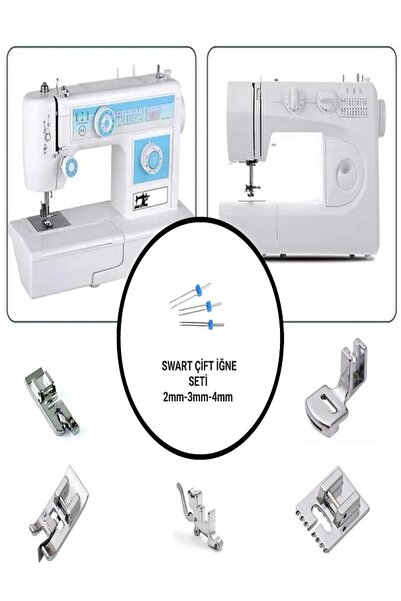 SWART ÇİFT İĞNE SETİ
2mm-3mm-4mm